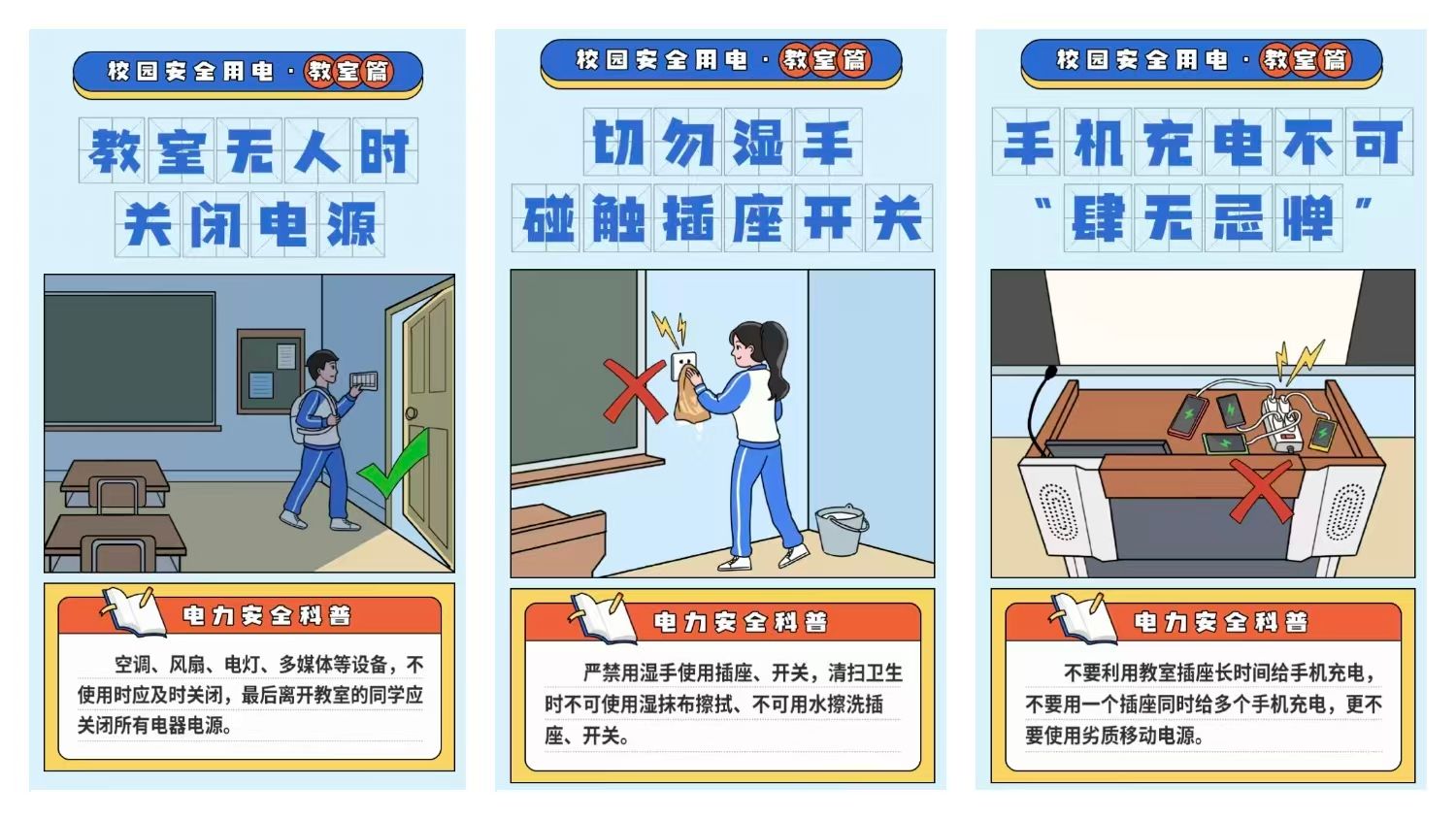 校园安全用电·教室篇

教室无人时
关闭电源

电力安全科普

空调、风扇、电灯、多媒体等设备，不使用时应及时关闭，最后离开教室的同学应关闭所有电器电源。

校园安全用电·教室篇

切勿湿手
碰触插座开关

电力安全科普

严禁用湿手使用插座、开关，清扫卫生时不可使用湿抹布擦拭、不可用水擦洗插座、开关。

校园安全用电·教室篇

手机充电不可
“肆无忌惮”

电力安全科普

不要利用教室插座长时间给手机充电，不要用一个插座同时给多个手机充电，更不要使用劣质移动电源。